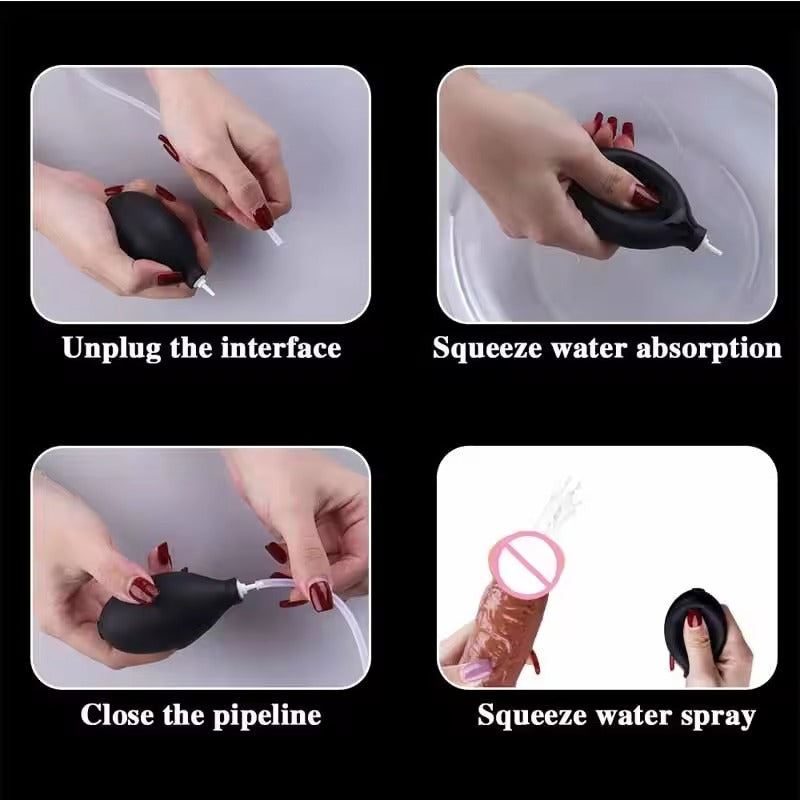 Unplug the interface

Squeeze water absorption

Close the pipeline

Squeeze water spray